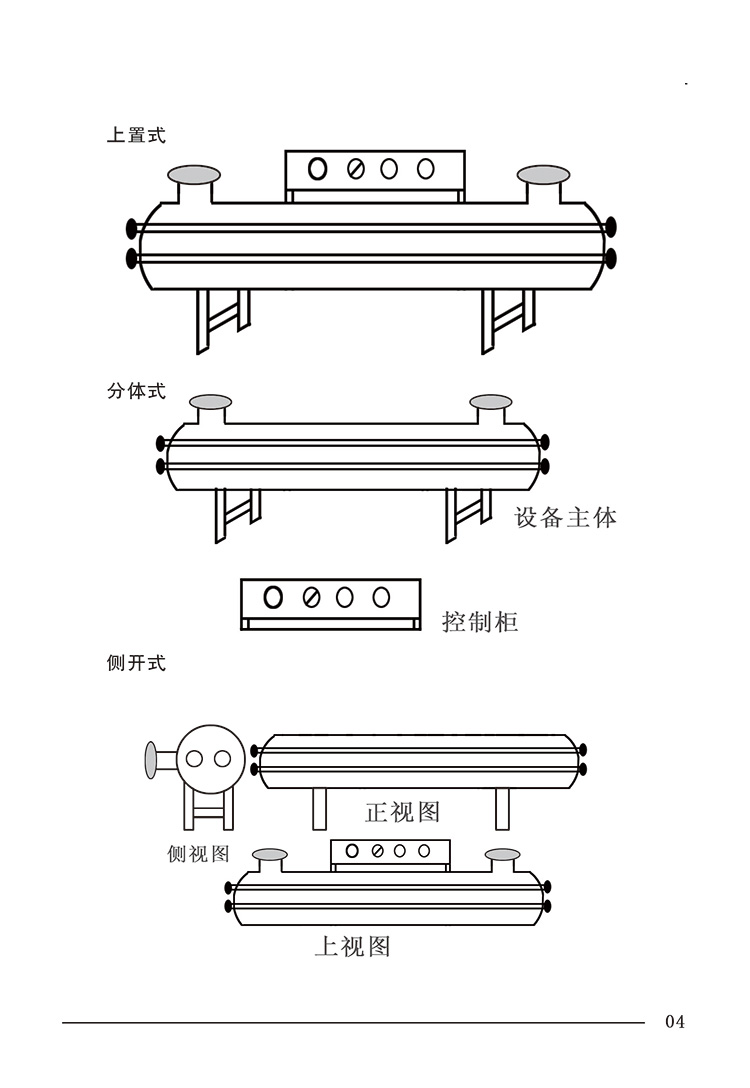 上置式

分体式

设备主体

控制柜

侧开式

正视图

侧视图

上视图

04